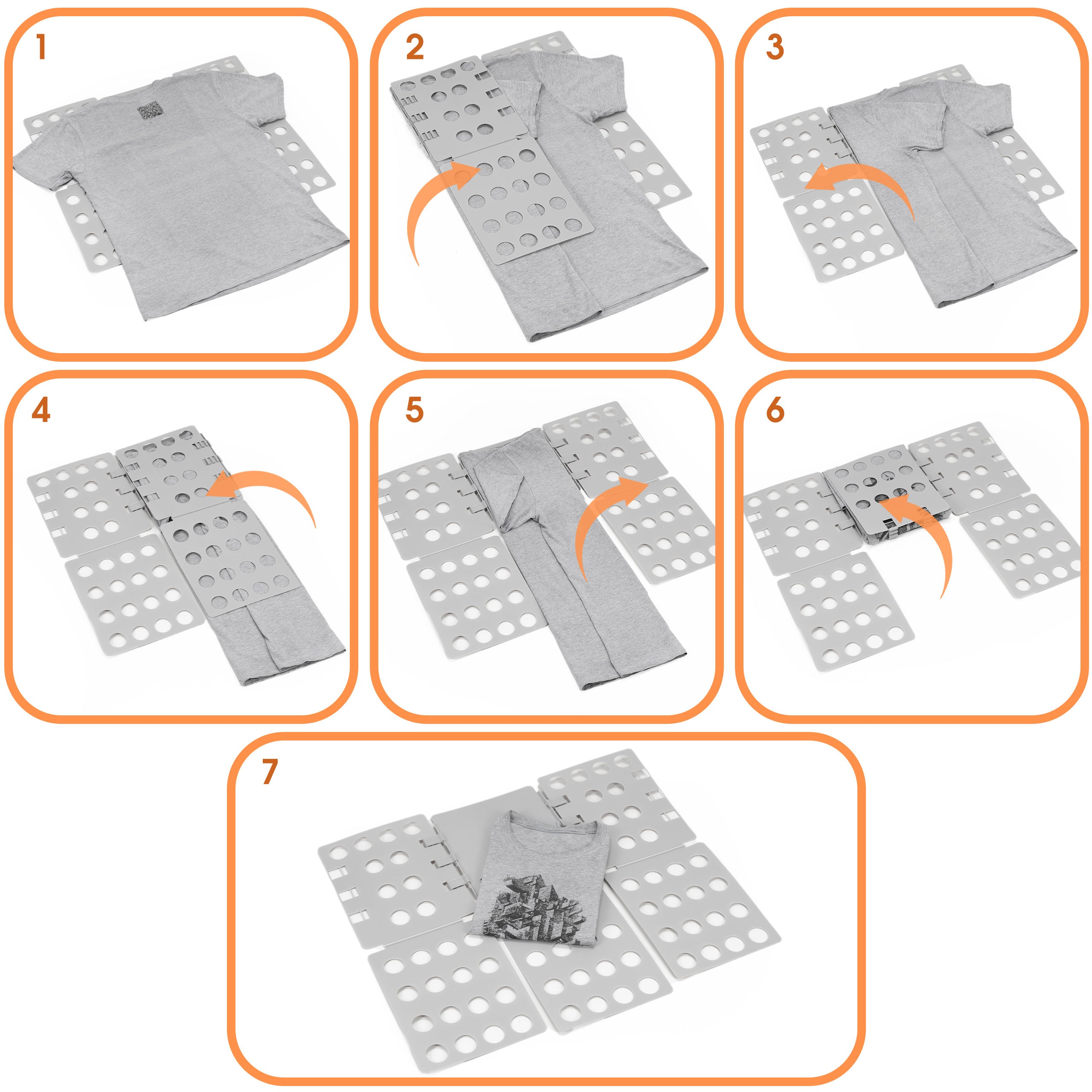 1

2

3

4

5

6

7