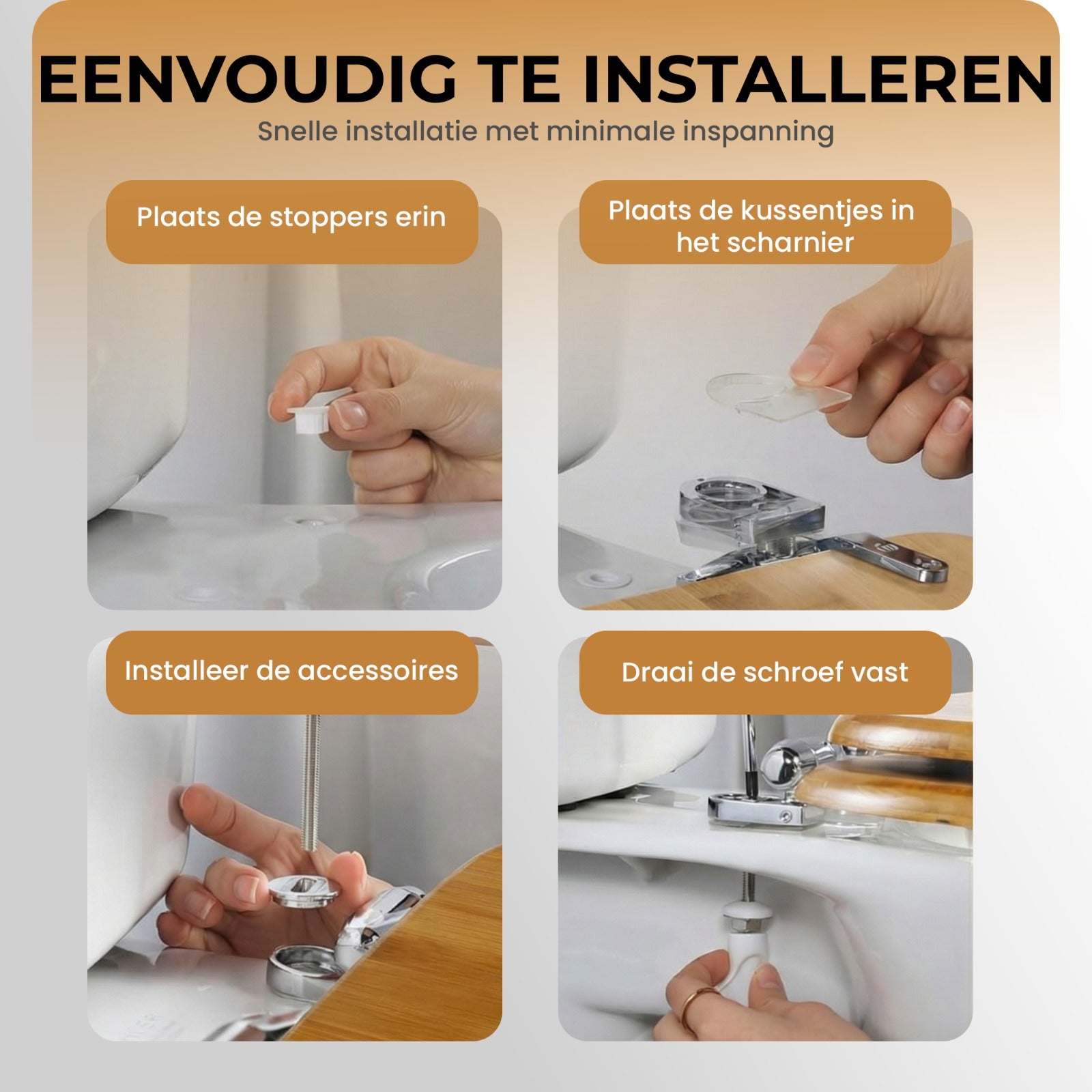 EENVOUDIG TE INSTALLEREN

Snelle installatie met minimale inspanning

Plaats de stoppers erin

Plaats de kussentjes in het scharnier

Installeer de accessoires

Draai de schroef vast