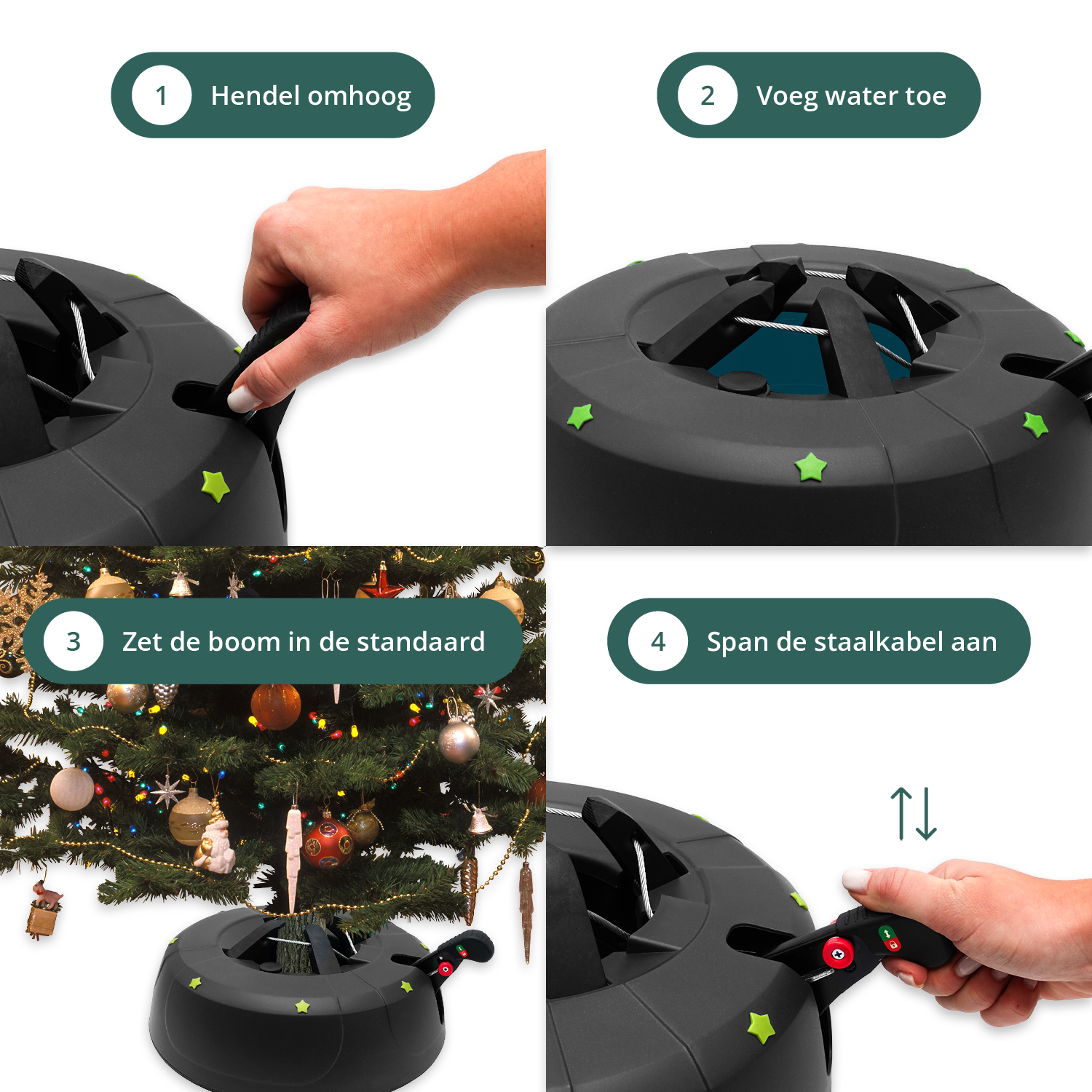 1 Hendel omhoog

2 Voeg water toe

3 Zet de boom in de standaard

4 Span de staalkabel aan