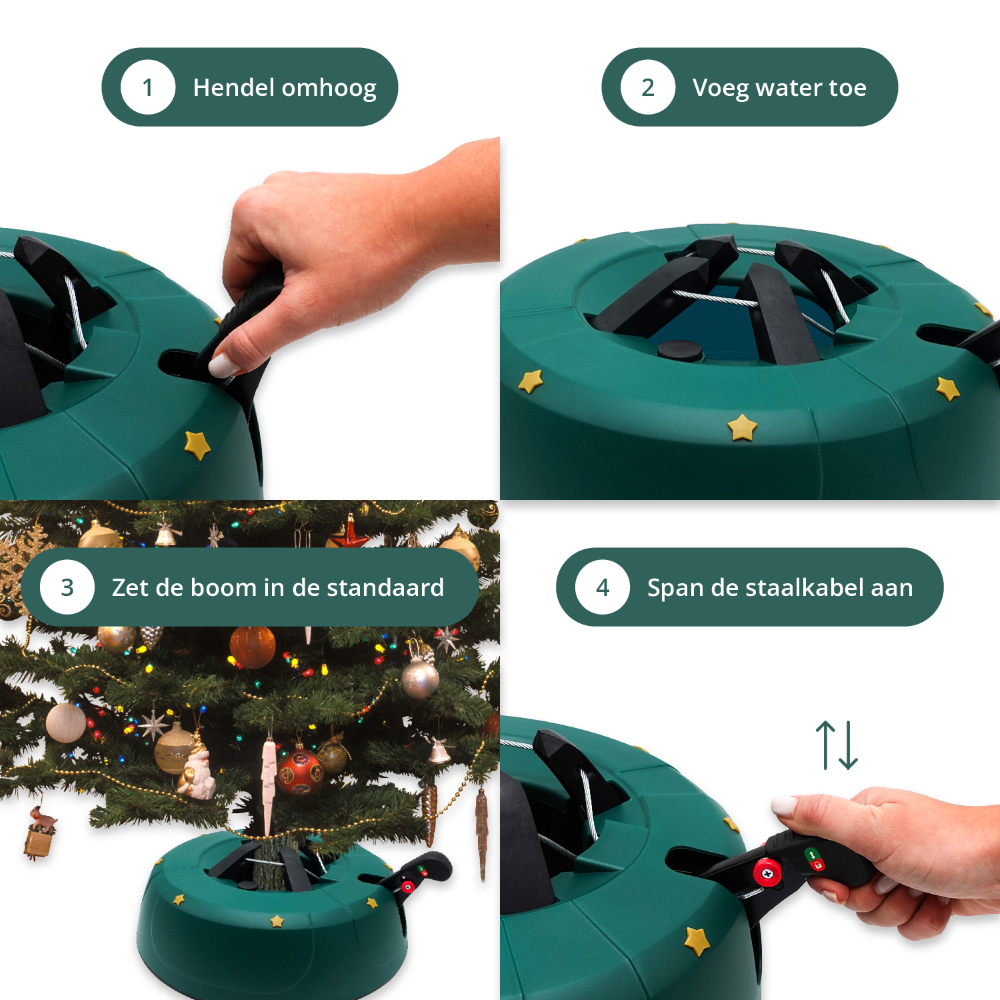 1 Hendel omhoog

2 Voeg water toe

3 Zet de boom in de standaard

4 Span de staalkabel aan