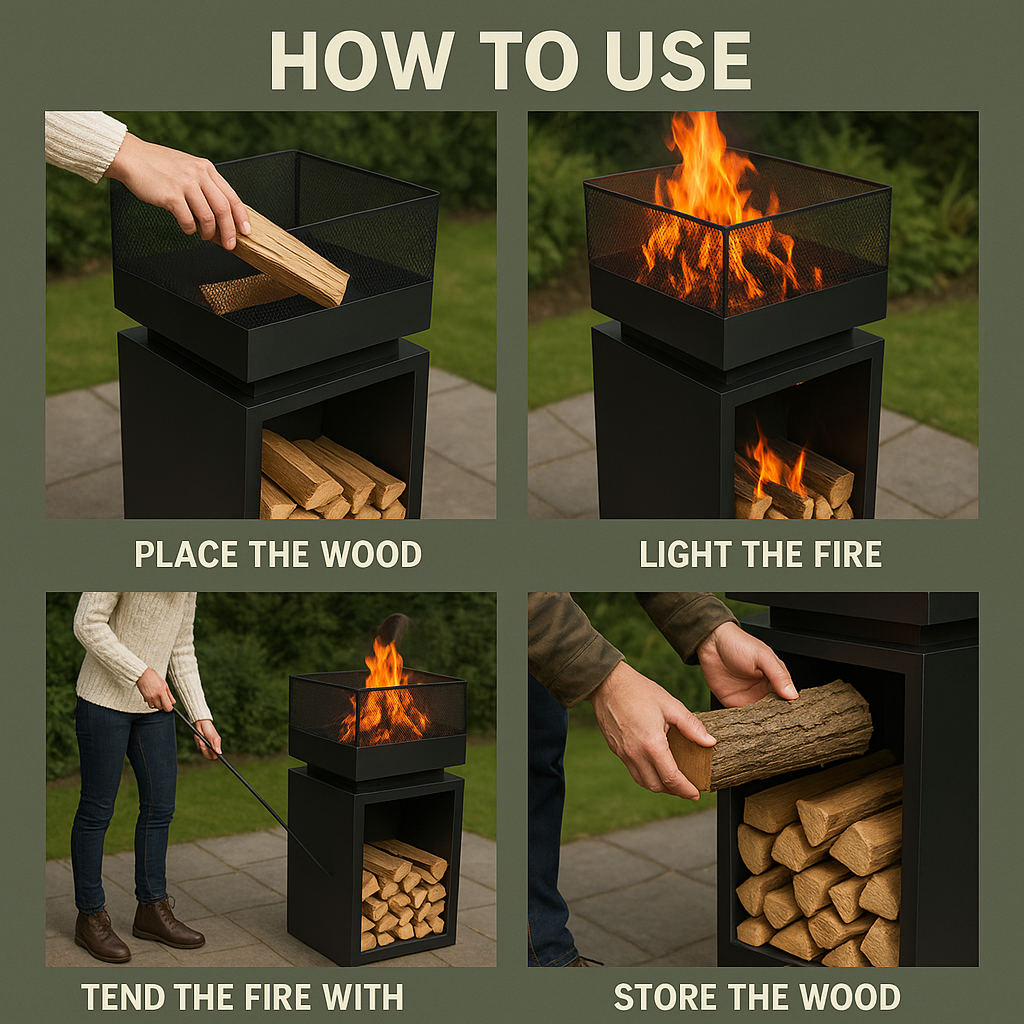 HOW TO USE

PLACE THE WOOD

LIGHT THE FIRE

TEND THE FIRE WITH

STORE THE WOOD